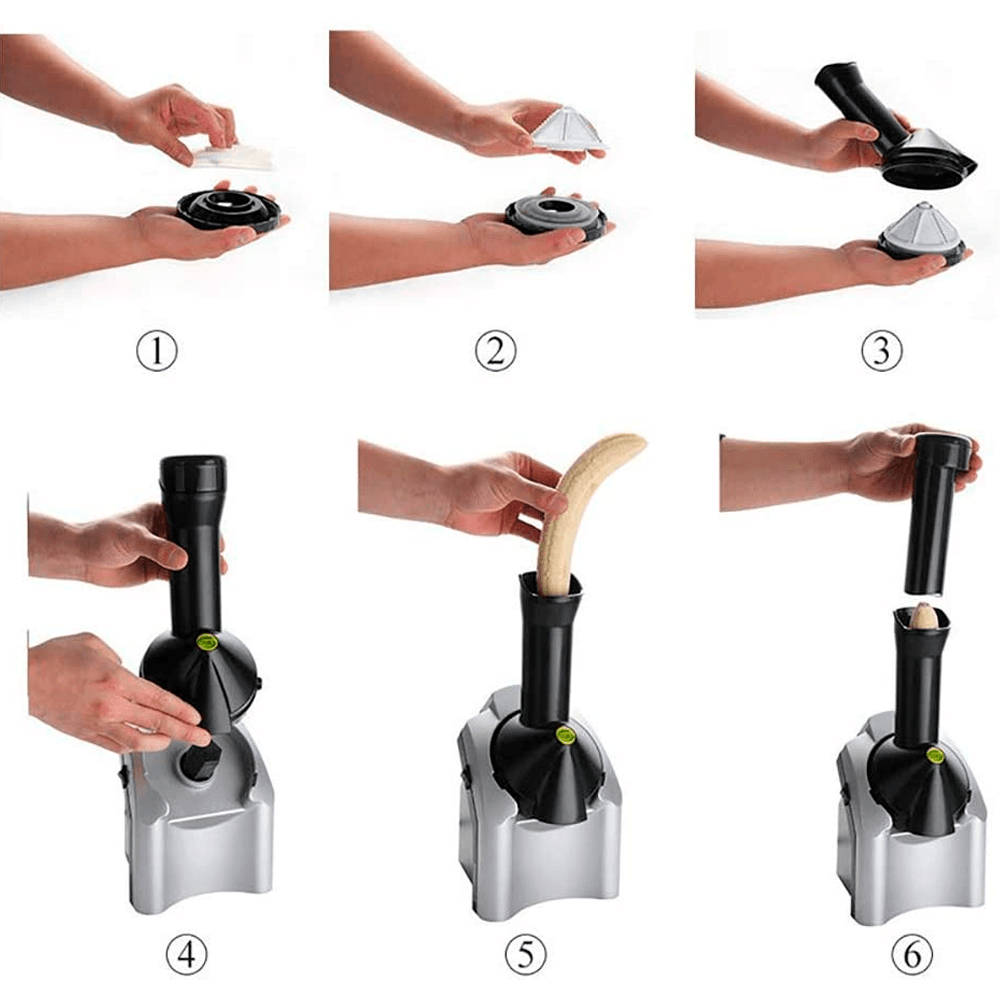 ①

②

③

④

⑤

⑥