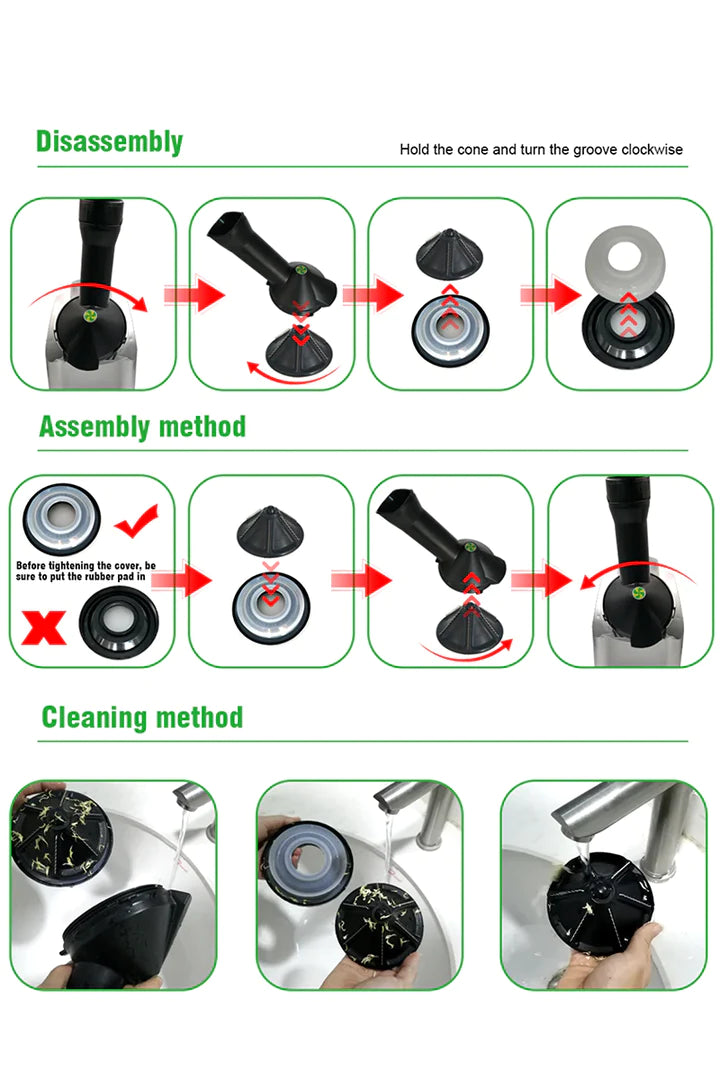 Disassembly

Hold the cone and turn the groove clockwise

Assembly method

Before tightening the cover, be sure to put the rubber pad in

Cleaning method