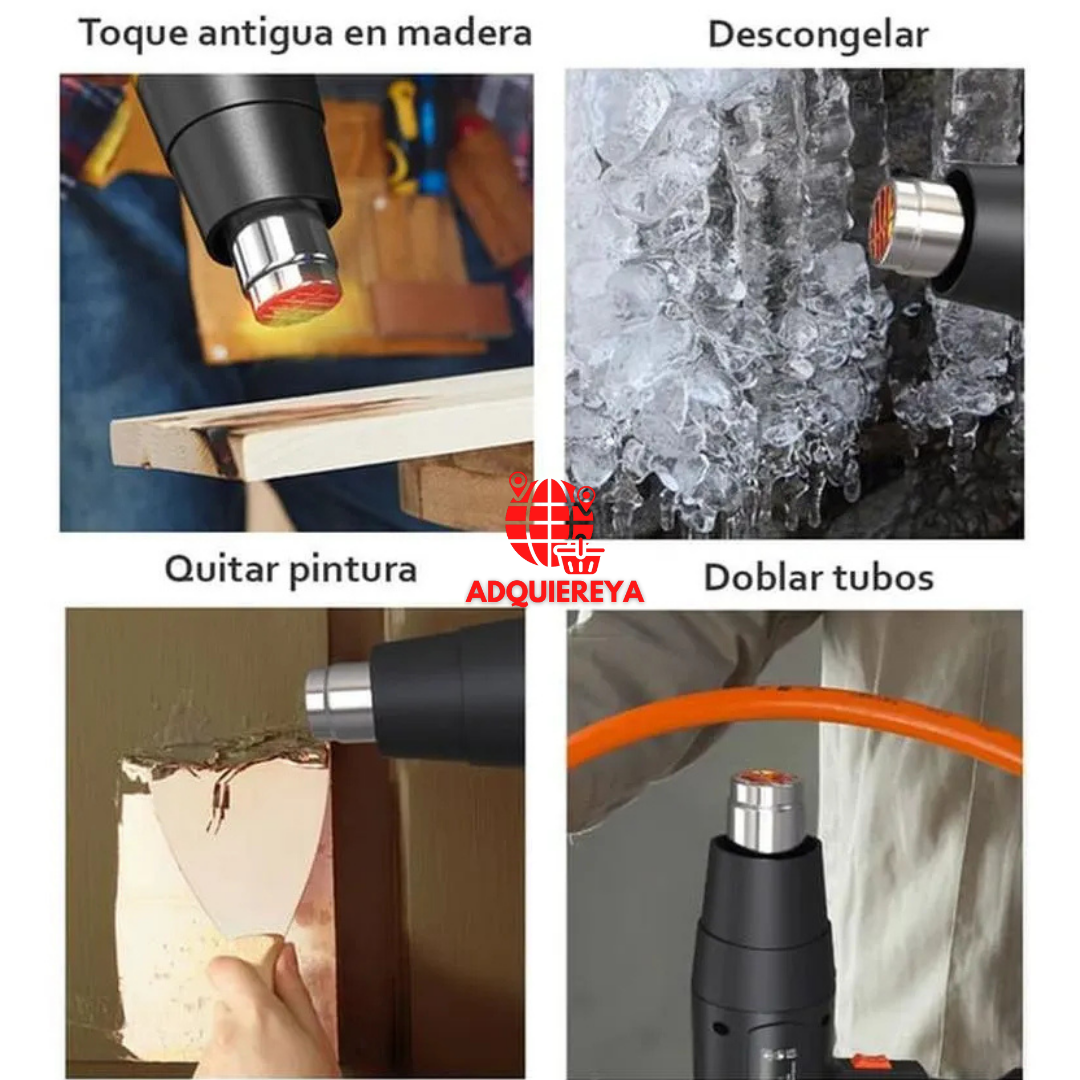 Toque antigua en madera

Descongelar

Quitar pintura

ADQUIEREYA

Doblar tubos